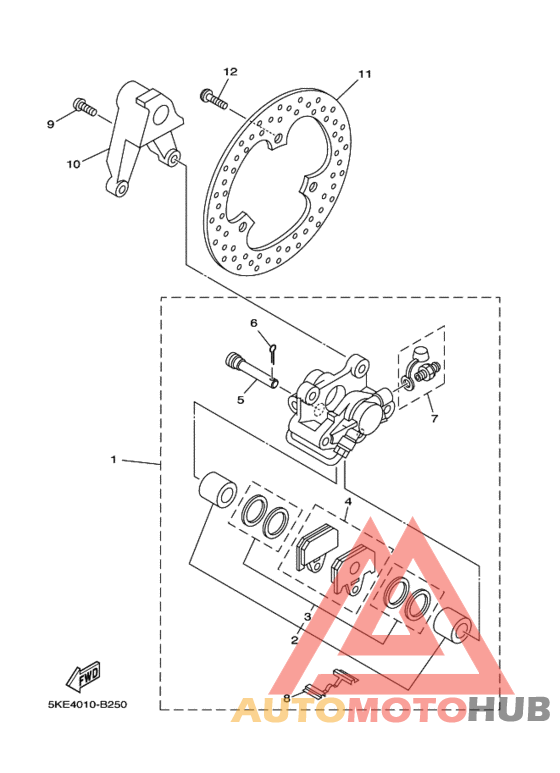 12
11
9
10
6
5
7
1
4
3
2
8
FWD
5KE4010-B250
AUTOMOTOHUB