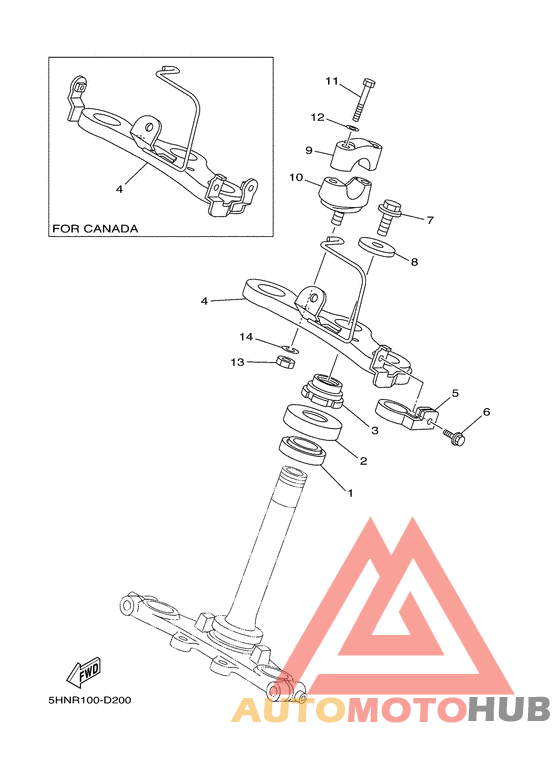 4

FOR CANADA

11

12

9

10

7

8

4

14

13

5

6

3

2

1

FWD

5HNR100-D200

AUTOMOTOHUB