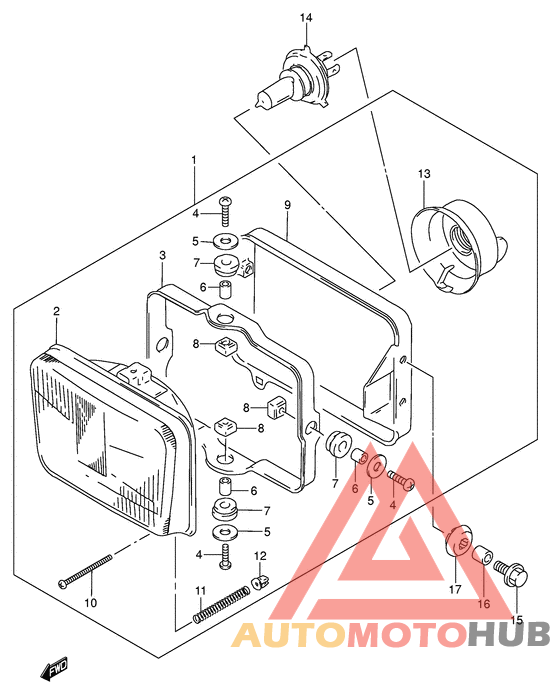 14
1
13
4
9
5
3
7
6
2
8
8
8
7
6
5
4
6
7
5
4
12
10
11
17
16
15
AUTOMOTOHUB
FWD