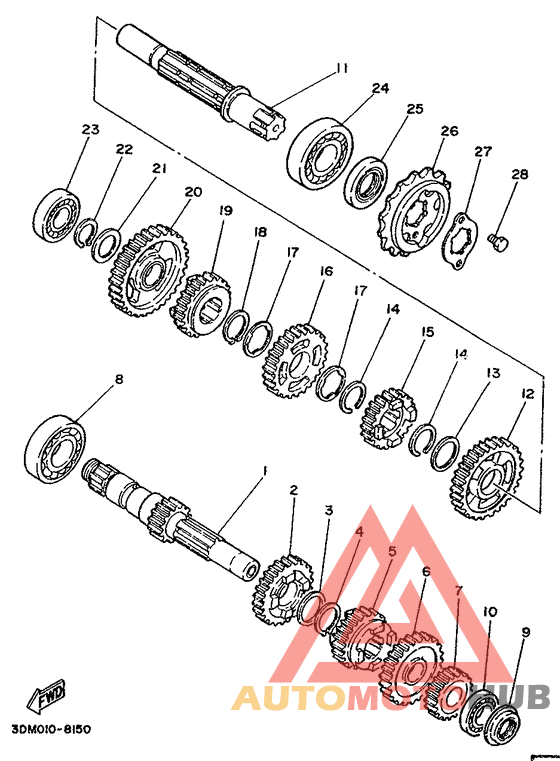 11
24
25
26
27
28
23
22
21
20
19
18
17
16
17
14
15
14
13
12
8
1
2
3
4
5
6
7
10
9
FWD
3DM010-8150
AUTOMOTOHUB