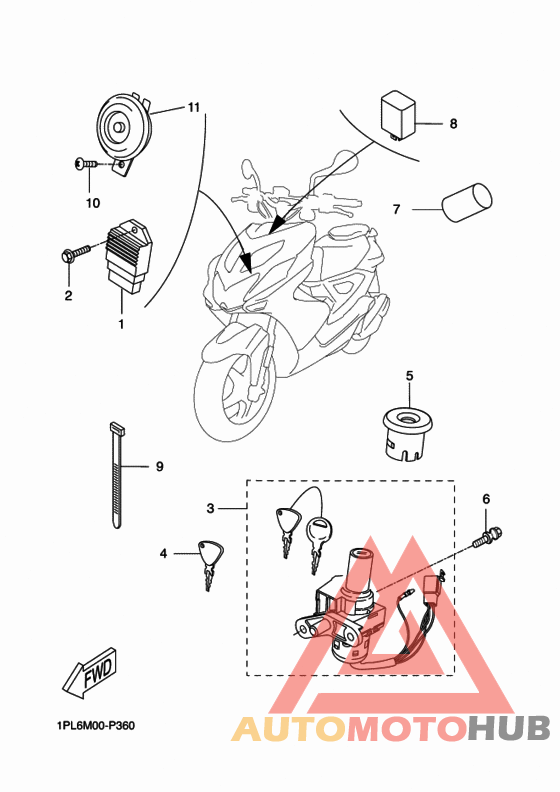 11

8

10

7

2

1

5

9

3

6

4

FWD

1PL6M00-P360

AUTOMOTOHUB