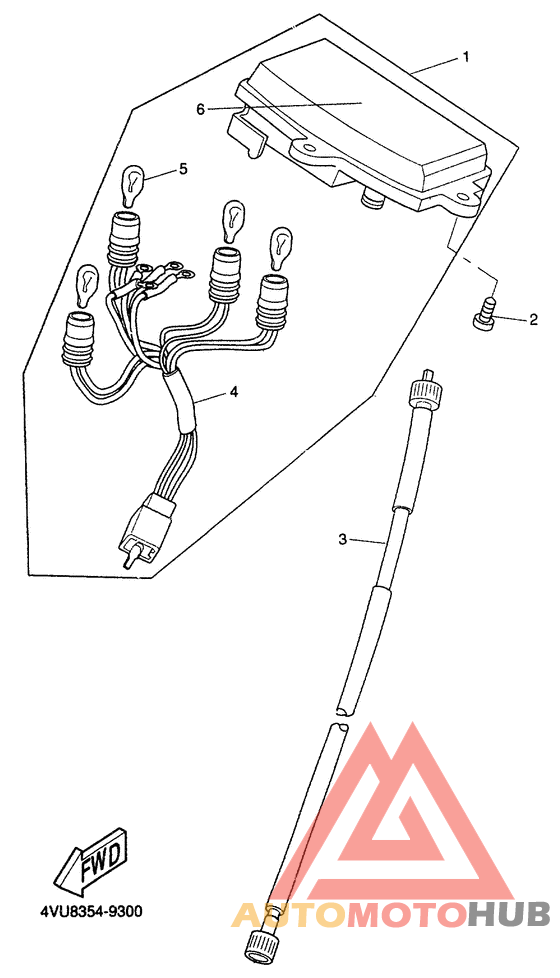 1
6
5
2
4
3
FWD
4VU8354-9300
AUTOMOTOHUB