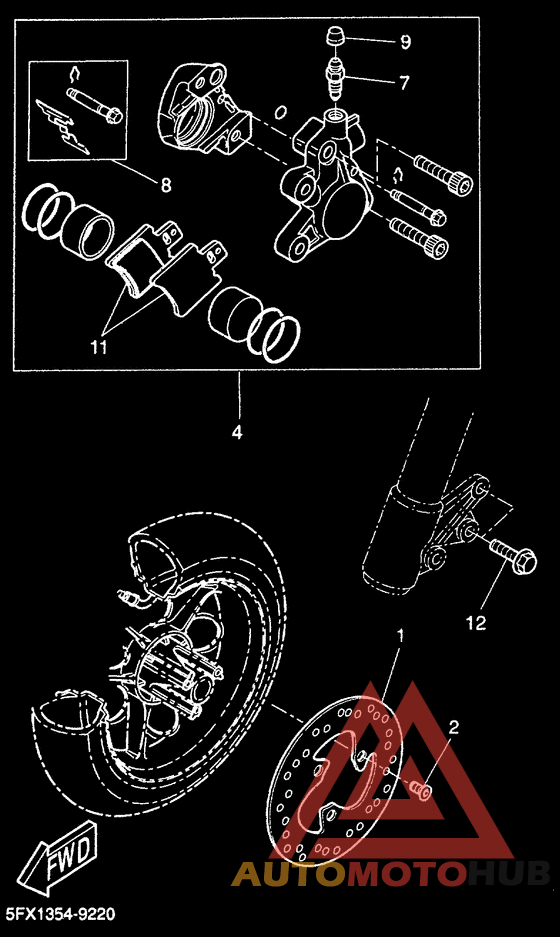 9
7
8
11
4
12
1
2
FWD
AUTOMOTOHUB
5FX1354-9220