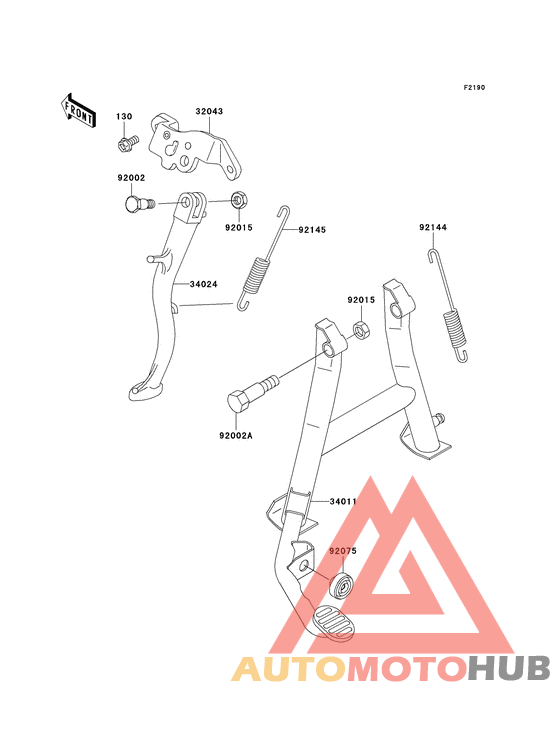 F2190

FRONT

130

32043

92002

92015

92145

92144

34024

92015

92002A

34011

92075

AUTOMOTOHUB