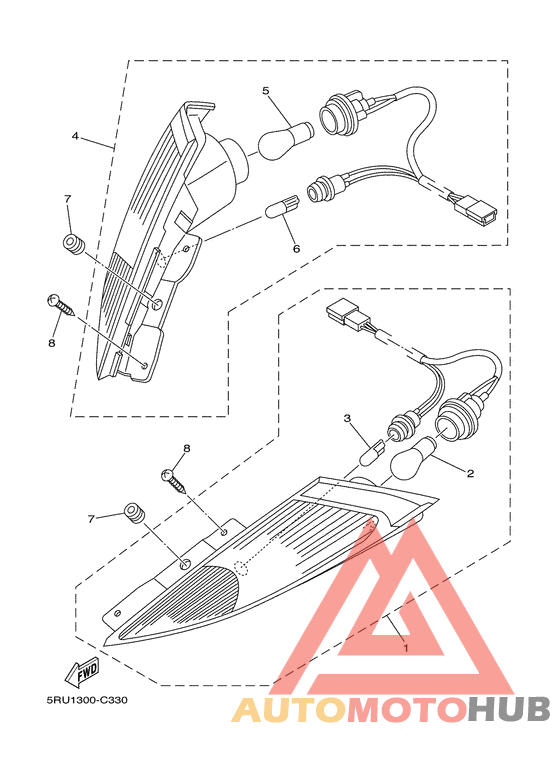 5
4
7
6
8
3
8
2
7
1
FWD
5RU1300-C330
AUTOMOTOHUB