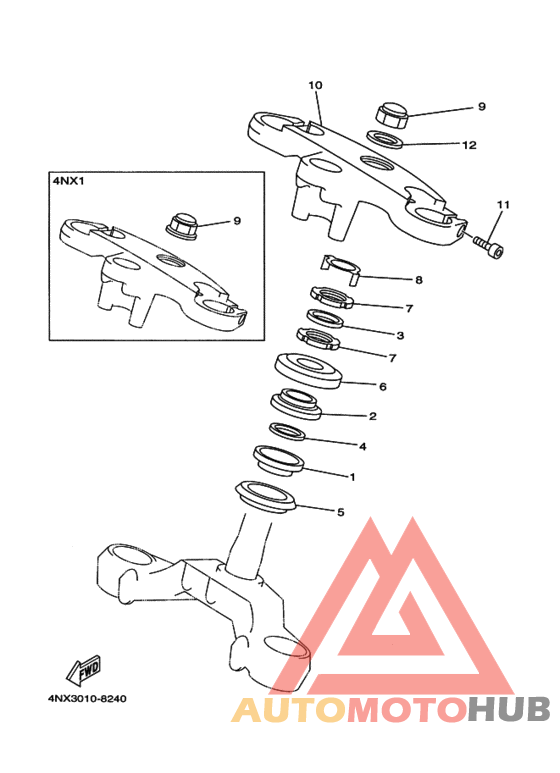 10
9
12
4NX1
9
11
8
7
3
7
6
2
4
1
5
FWD
4NX3010-8240
AUTOMOTOHUB