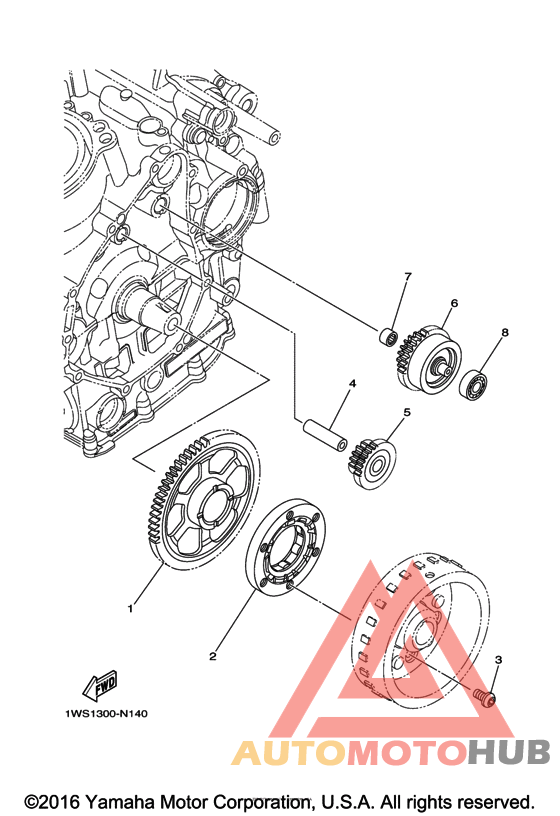 7
6
8
4
5
1
2
3
FWD
1WS1300-N140
AUTOMOTOHUB
©2016 Yamaha Motor Corporation, U.S.A. All rights reserved.