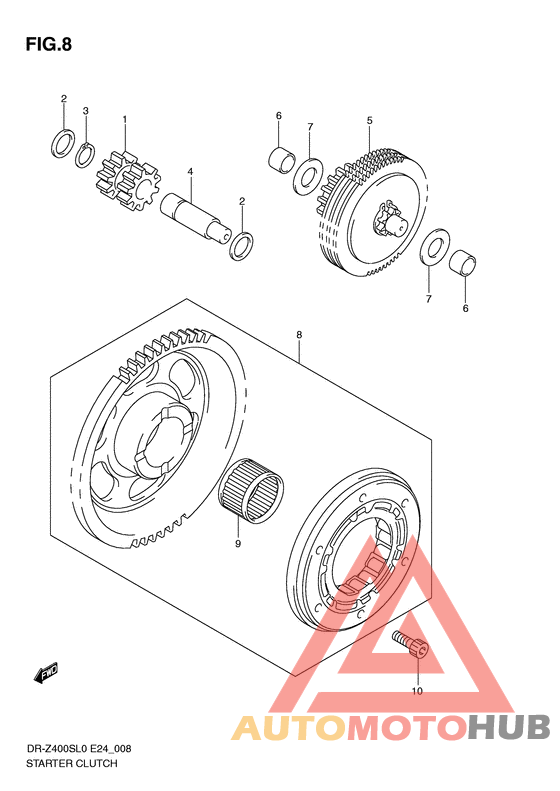 FIG.8

2
3
1
4
2
6
7
5
7
6
8
9
10

FWD

AUTOMOTOHUB

DR-Z400SL0 E24_008
STARTER CLUTCH