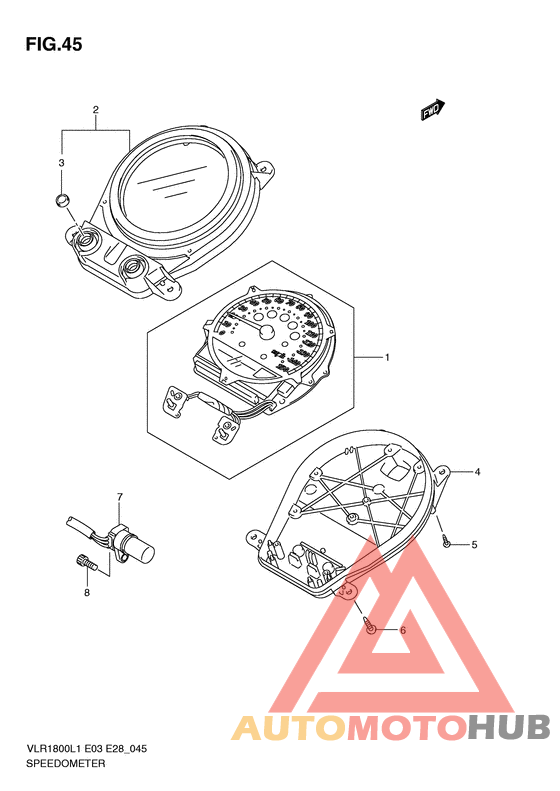 FIG.45

FWD

2

3

1

4

5

6

7

8

AUTOMOTOHUB

VLR1800L1 E03 E28_045
SPEEDOMETER