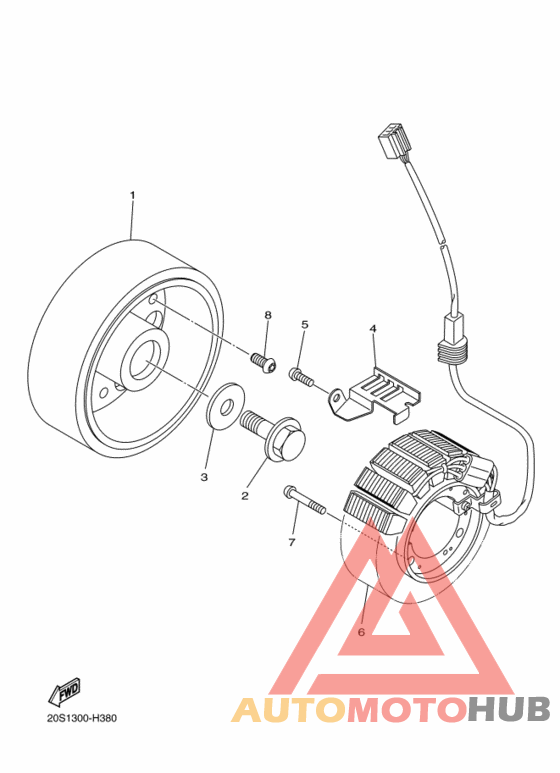 1

8

5

4

3

2

7

6

FWD

20S1300-H380

AUTOMOTOHUB