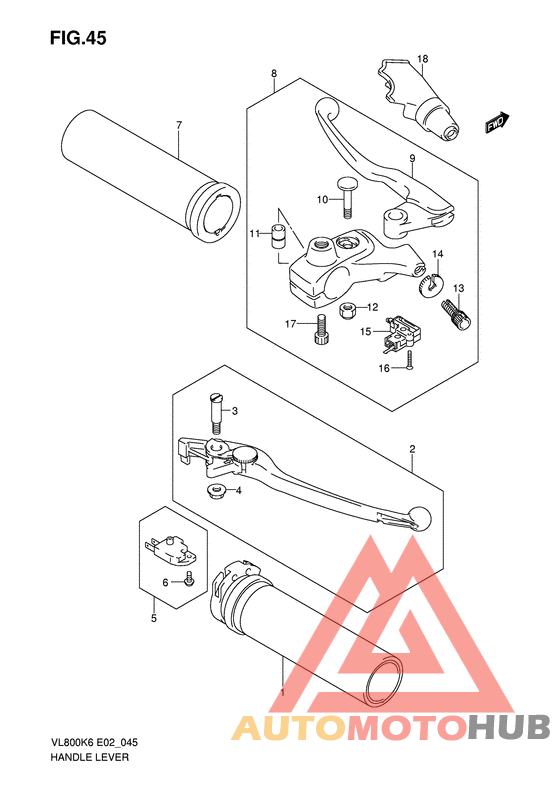 FIG.45

18

8

7

FWD

9

10

11

14

13

12

17

15

16

3

2

4

6

5

1

AUTOMOTOHUB

VL800K6 E02_045
HANDLE LEVER