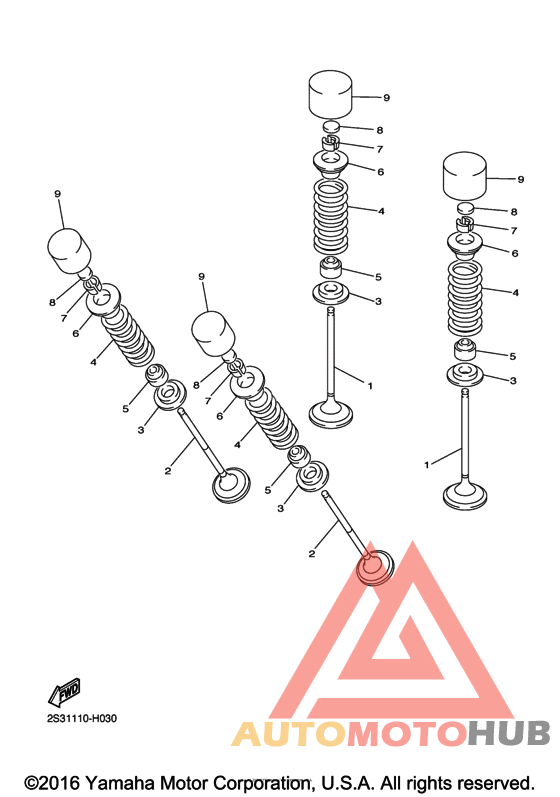 9
8
7
6
4
5
3
1
9
8
7
6
4
5
3
1
9
8
7
6
4
5
3
2
9
8
7
6
4
5
3
2
FWD
2S31110-H030
AUTOMOTOHUB
©2016 Yamaha Motor Corporation, U.S.A. All rights reserved.