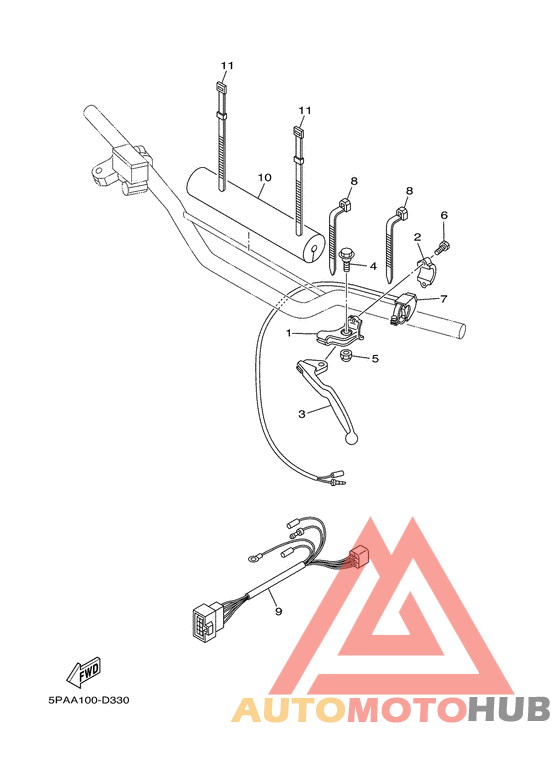 11
11
10
8
8
6
2
4
7
1
5
3
9
FWD
5PAA100-D330
AUTOMOTOHUB