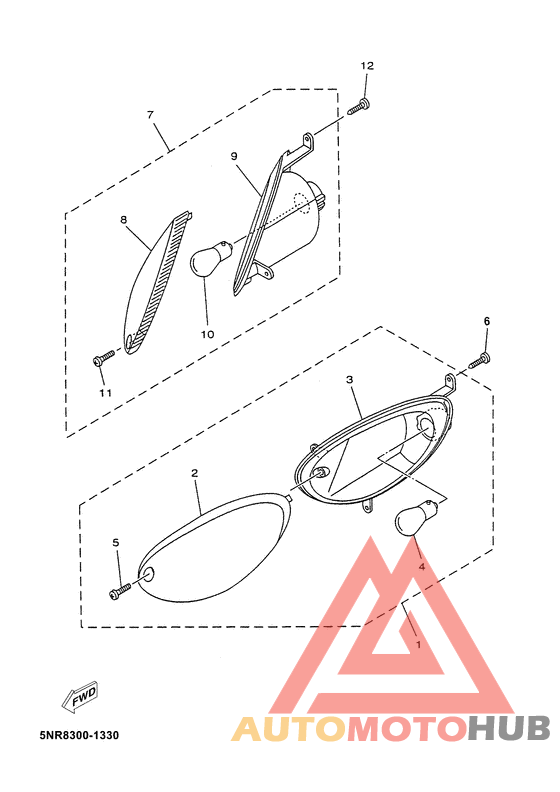 12
7
9
8
10
11
6
3
2
5
4
1
FWD
5NR8300-1330
AUTOMOTOHUB