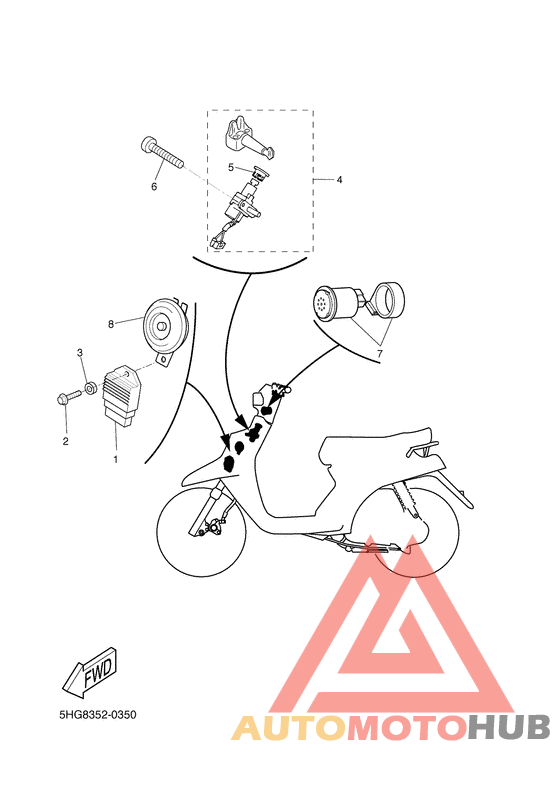 6
5
4
8
7
3
2
1
FWD
5HG8352-0350
AUTOMOTOHUB