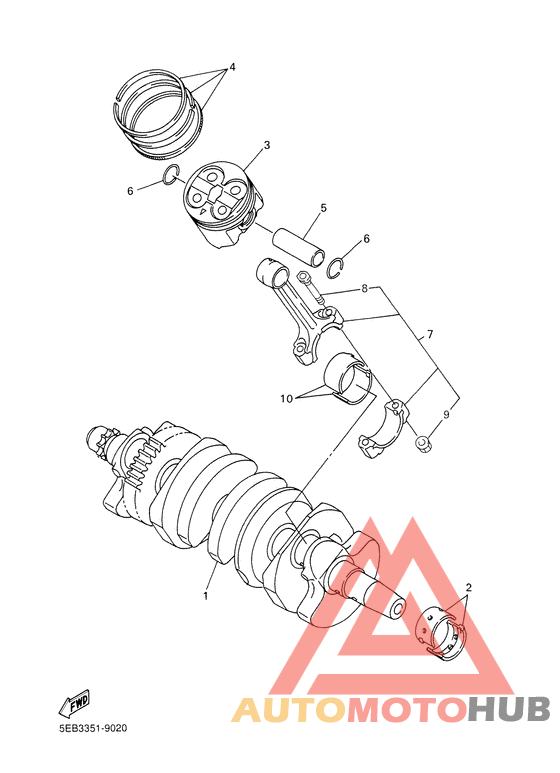 4
3
6
5
6
8
7
10
9
1
2
FWD
5EB3351-9020
AUTOMOTOHUB