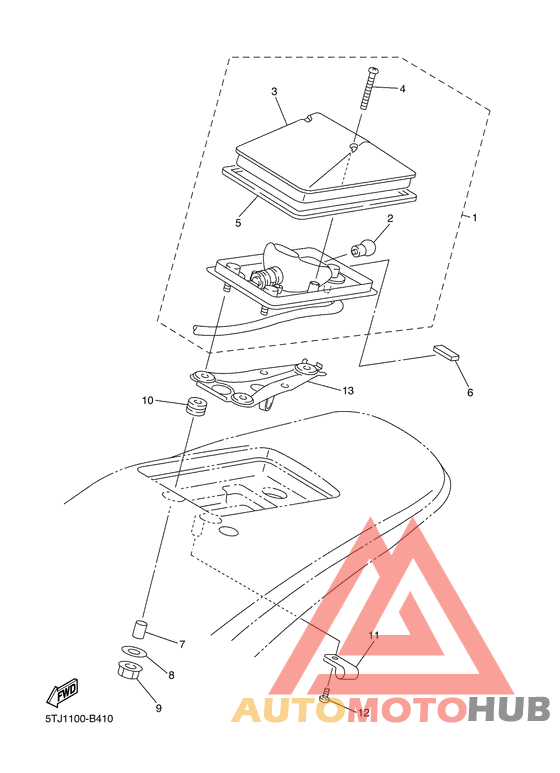 3
4
5
2
1
6
13
10
7
8
9
11
12
FWD
5TJ1100-B410
AUTOMOTOHUB