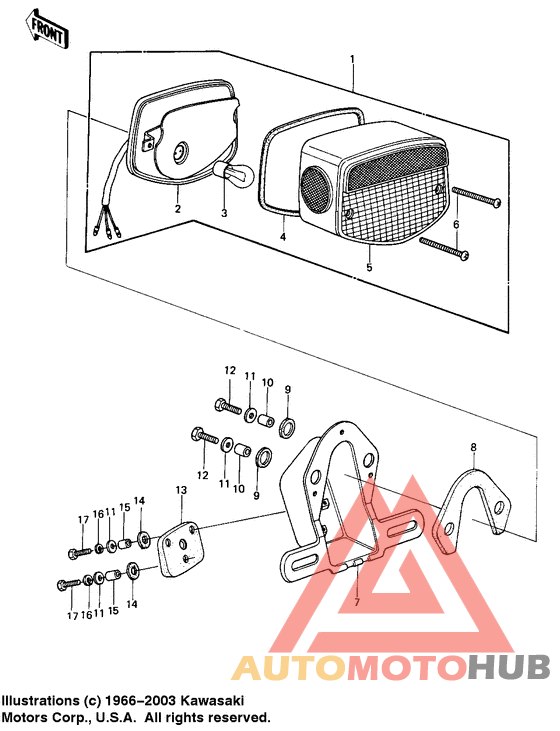 FRONT

1

2

3

4

5

6

12 11 10 9

12 11 10 9

8

13

17 16 11 15 14

17 16 11 15 14

7

AUTOMOTOHUB

Illustrations (c) 1966–2003 Kawasaki Motors Corp., U.S.A. All rights reserved.