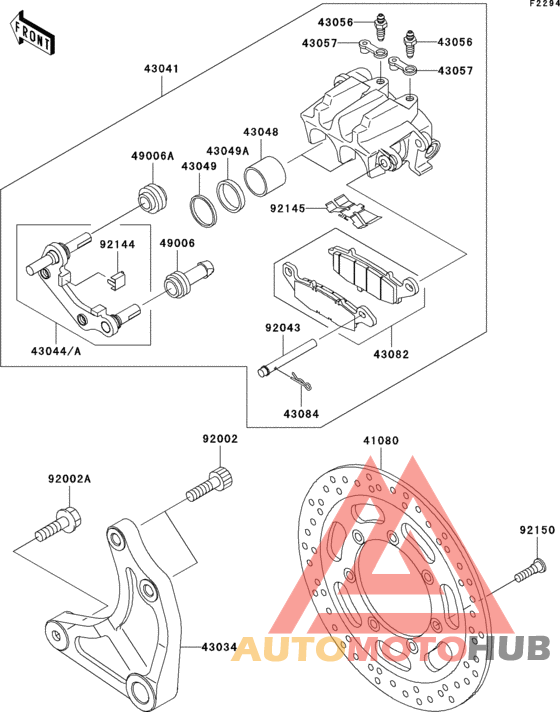 F2294

FRONT

43056
43057
43056
43057
43041
43048
49006A
43049A
43049
92145
92144
49006
43044/A
92043
43082
43084
92002
41080
92002A
92150
43034

AUTOMOTOHUB