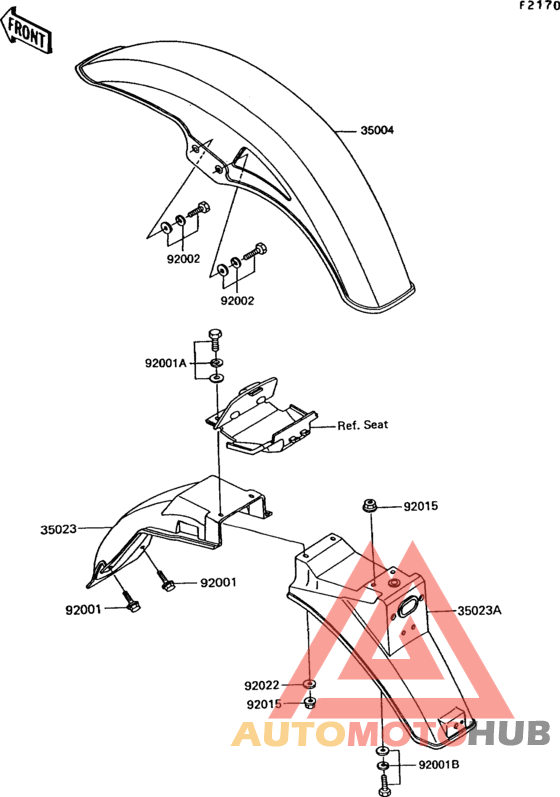 F2170

FRONT

35004

92002

92002

92001A

Ref. Seat

92015

35023

92001

92001

35023A

92022

92015

AUTOMOTOHUB

92001B