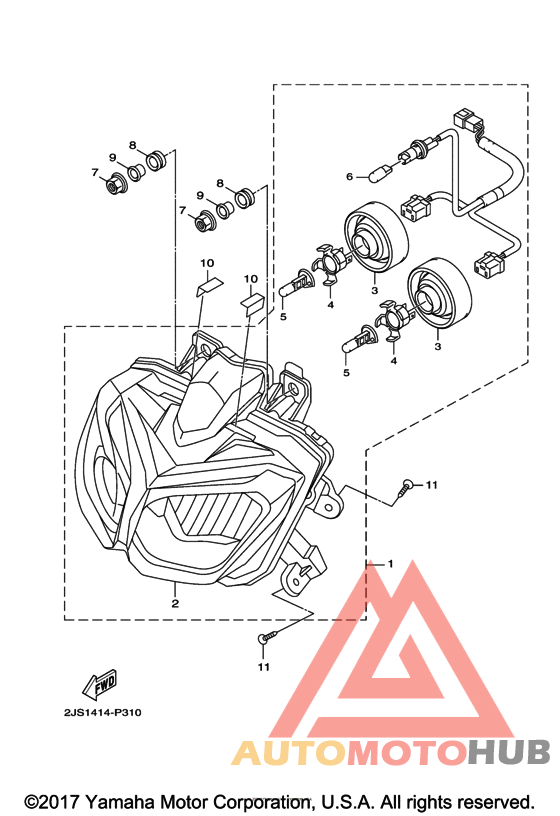 8
9
7
8
9
7
10
10
6
3
4
5
3
4
5
11
1
2
11
FWD
2JS1414-P310
AUTOMOTOHUB
©2017 Yamaha Motor Corporation, U.S.A. All rights reserved.