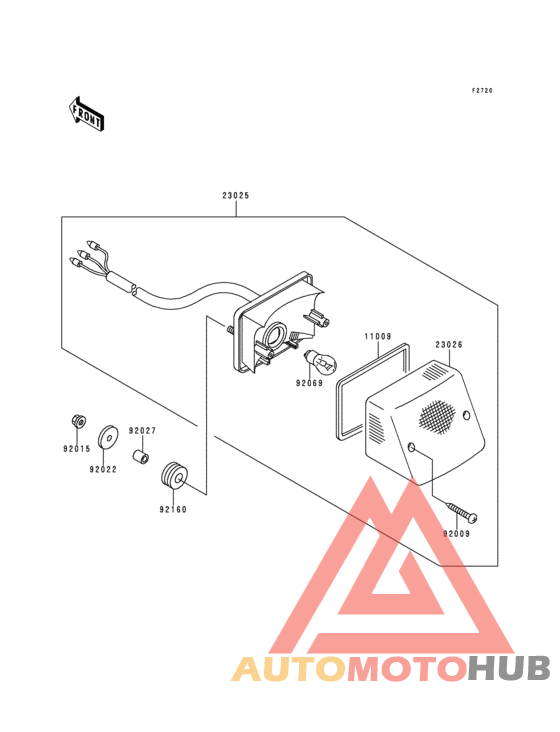 F2720

FRONT

23025

11009

23026

92069

92027

92015

92022

92160

92009

AUTOMOTOHUB