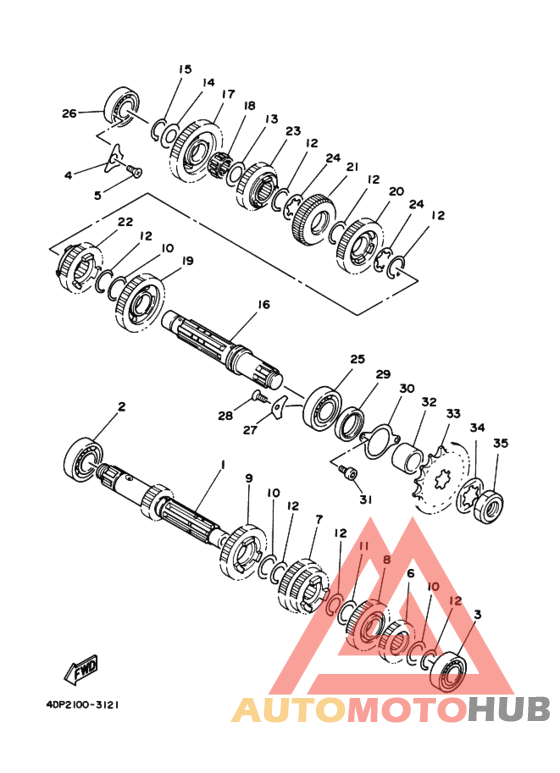 15
14
17
18
13
23
12
24
21
12
20
24
12
26
4
5
22
12
10
19
16
25
29
30
32
33
34
35
28
27
31
2
1
9
10
12
7
12
11
8
6
10
12
3
FWD
40P2100-3121
AUTOMOTOHUB