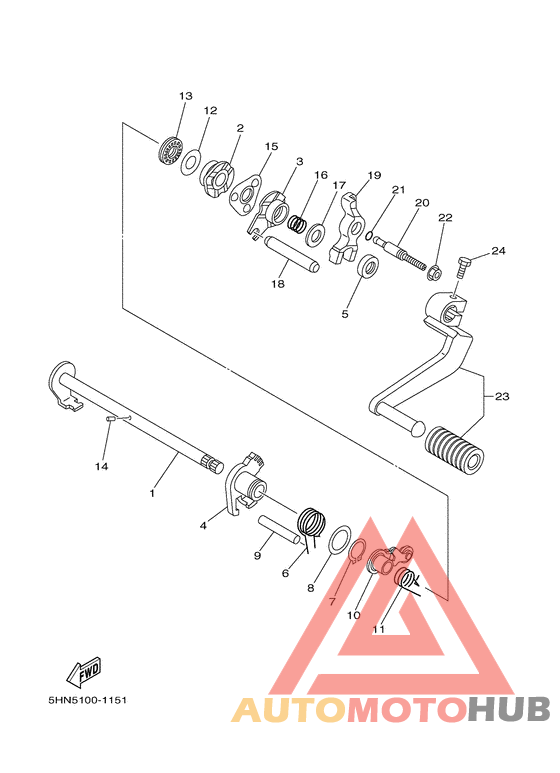 13
12
2
15
3
16
17
19
21
20
22
24
18
5
23
14
1
4
9
6
8
7
10
11
FWD
5HN5100-1151
AUTOMOTOHUB