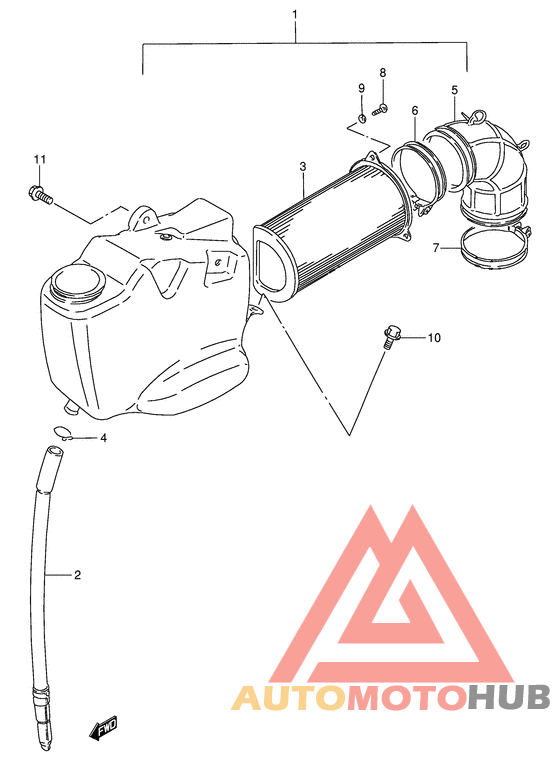 1
9
8
5
6
11
3
7
10
4
2
FWD
AUTOMOTOHUB