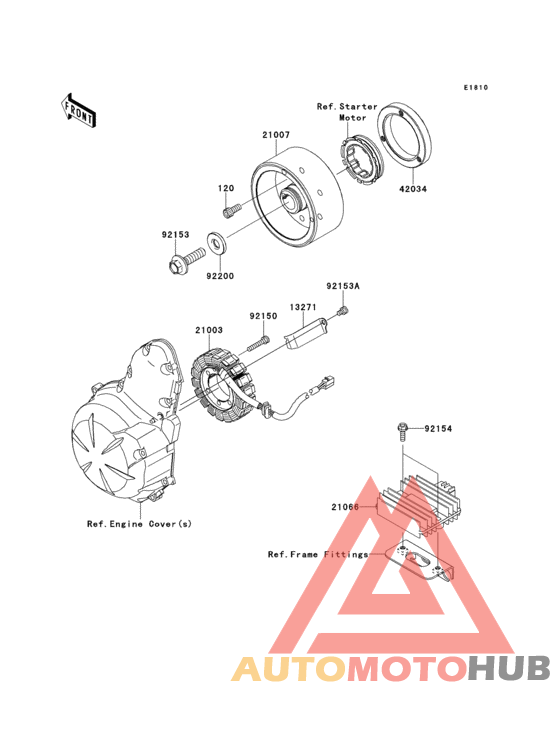 E1810

FRONT

Ref.Starter Motor

21007

42034

120

92153

92200

92153A

13271

92150

21003

92154

21066

Ref.Engine Cover(s)

Ref.Frame Fittings

AUTOMOTOHUB