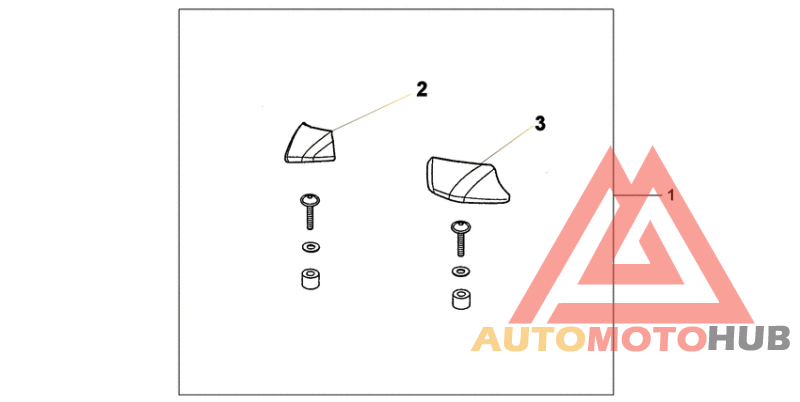 2
3
1
AUTOMOTOHUB