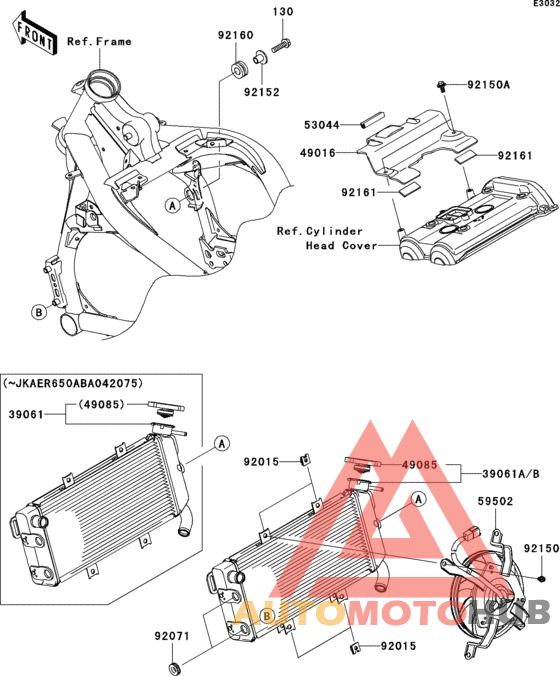 E3032

FRONT

Ref.Frame

130

92160

92152

92150A

53044

49016

92161

92161

Ref.Cylinder Head Cover

A

B

(~JKAER650ABA042075)

39061

(49085)

A

92015

49085

39061A/B

A

59502

92150

B

92071

92015

AUTOMOTOHUB