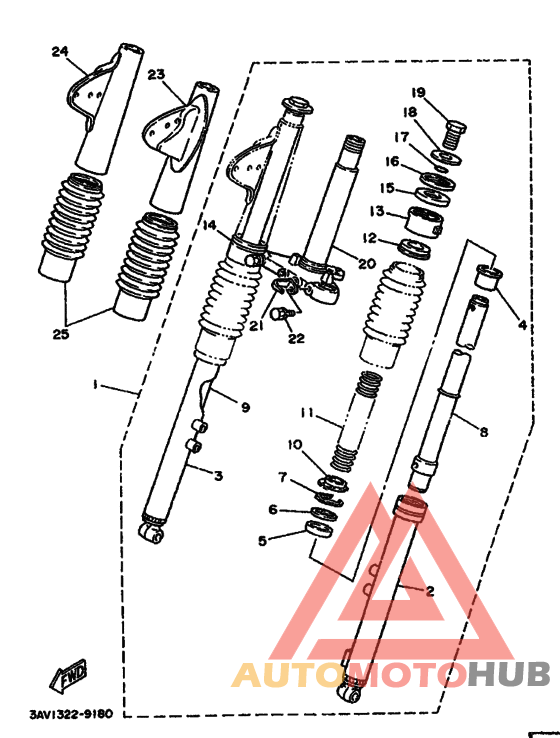 24
23
19
18
17
16
15
13
12
14
20
4
21
22
25
1
9
11
8
10
3
7
6
5
2
FWD
3AV1322-9180
AUTOMOTOHUB