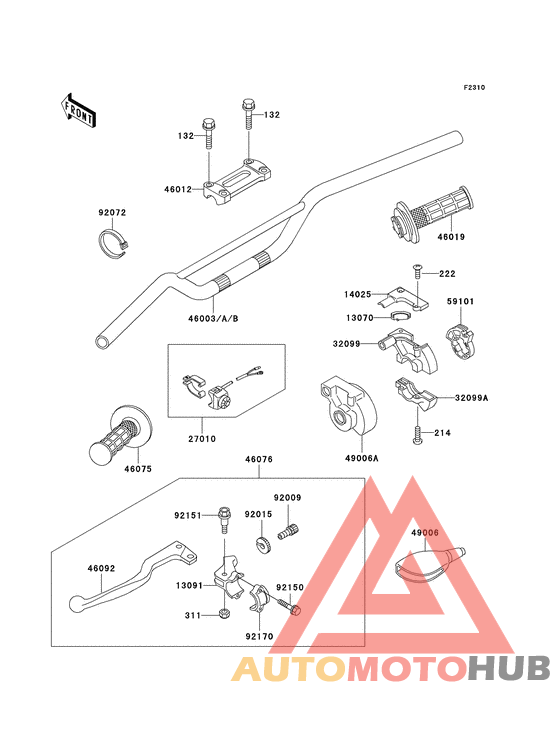 F2310

FRONT

132
132
46012
92072
46019
222
14025
59101
13070
46003/A/B
32099
32099A
214
27010
49006A
46075
46076
92009
92151
92015
49006
46092
13091
92150
311
92170

AUTOMOTOHUB