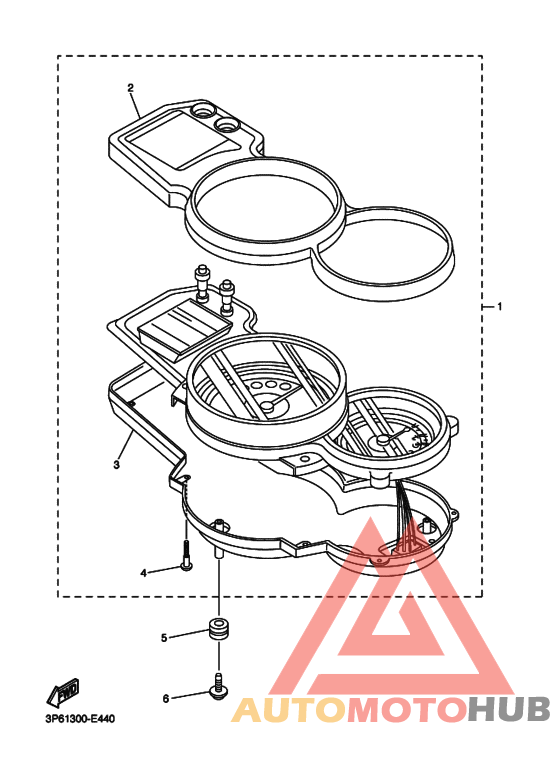 2

1

3

4

5

6

FWD

3P61300-E440

AUTOMOTOHUB