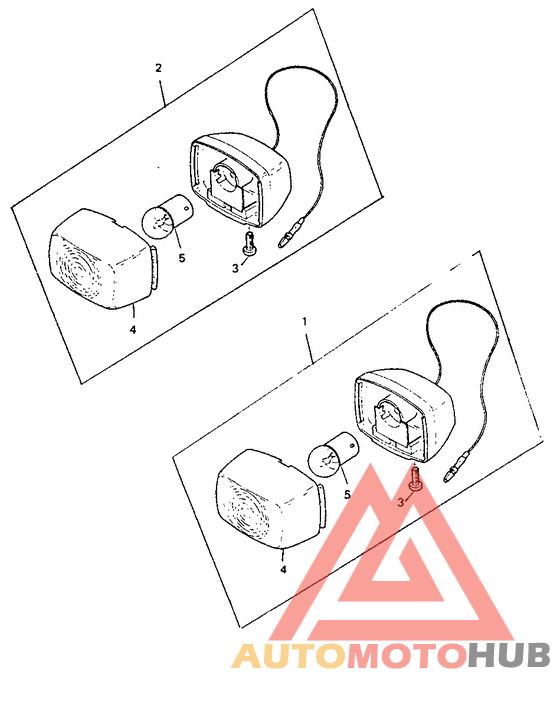 2
5
3
4
1
5
3
4
AUTOMOTOHUB