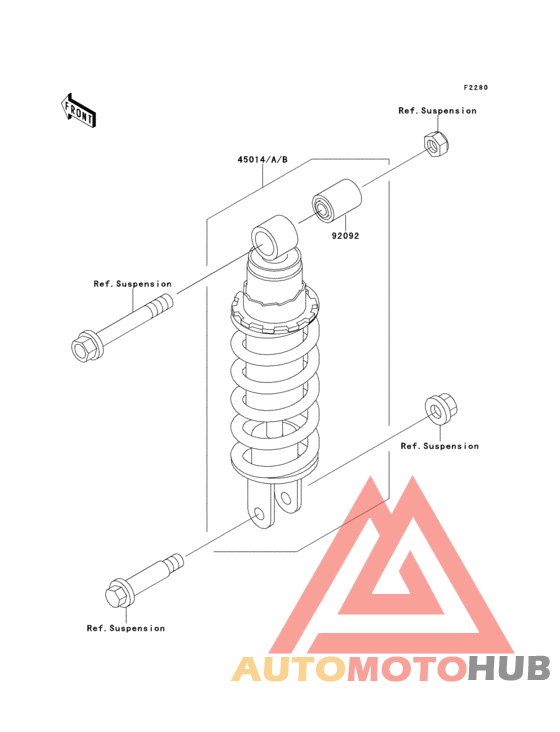 F2280

FRONT

Ref.Suspension

45014/A/B

92092

Ref.Suspension

Ref.Suspension

Ref.Suspension

AUTOMOTOHUB