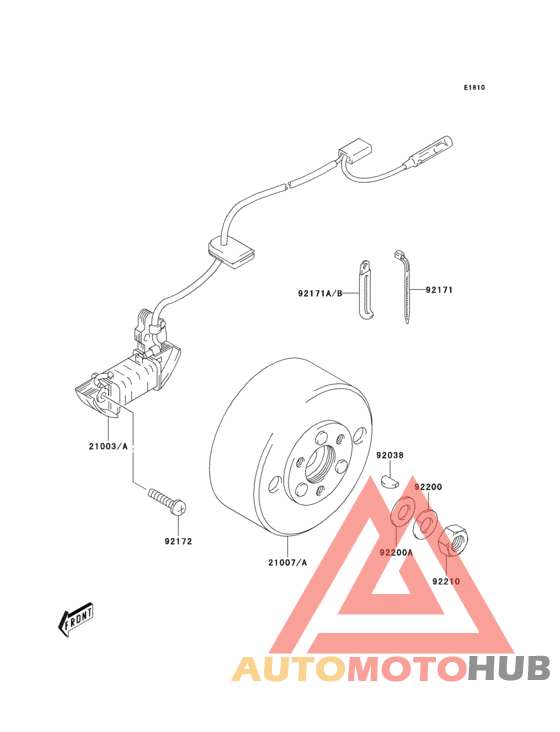 E1810

92171A/B

92171

21003/A

92038

92200

92172

21007/A

92200A

92210

FRONT

AUTOMOTOHUB