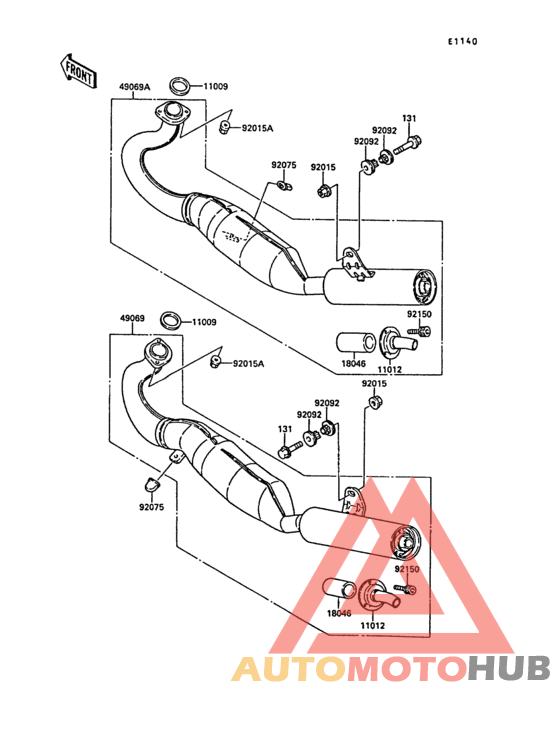 E1140

FRONT

49069A
11009
92015A
131
92092
92092
92075
92015
92150
18046
11012

49069
11009
92015A
92015
92092
92092
131
92075
92150
18046
11012

AUTOMOTOHUB