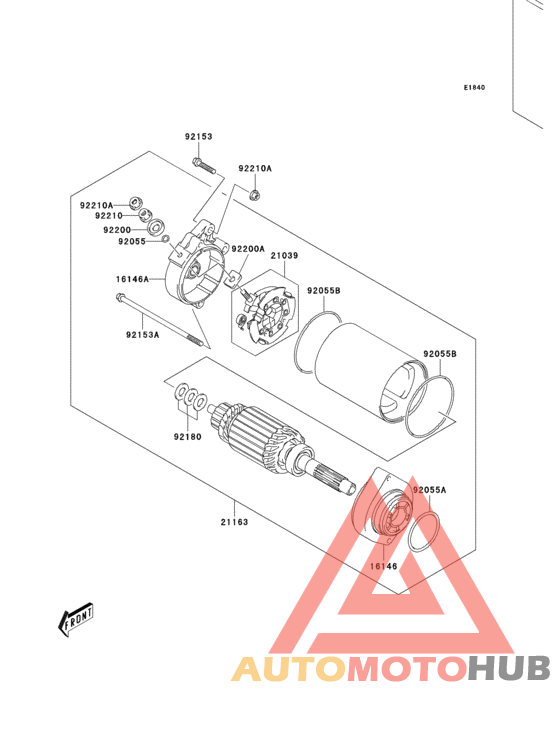 E1840

92153

92210A

92210A
92210
92200
92055

92200A
21039

16146A

92055B

92153A

92055B

92180

92055A

21163

16146

FRONT

AUTOMOTOHUB