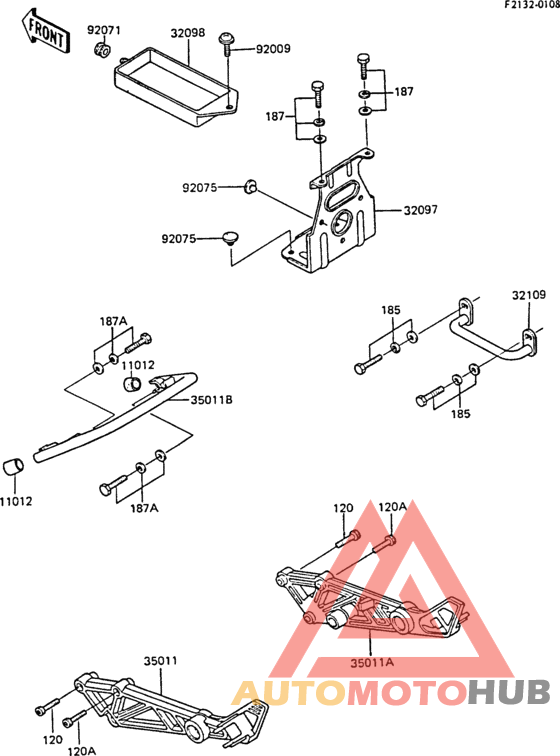 F2132-0108

FRONT

92071
32098
92009
187
187
92075
32097
92075

187A
11012
35011B
11012
187A

185
32109
185

120
120A
35011A

35011
120
120A

AUTOMOTOHUB