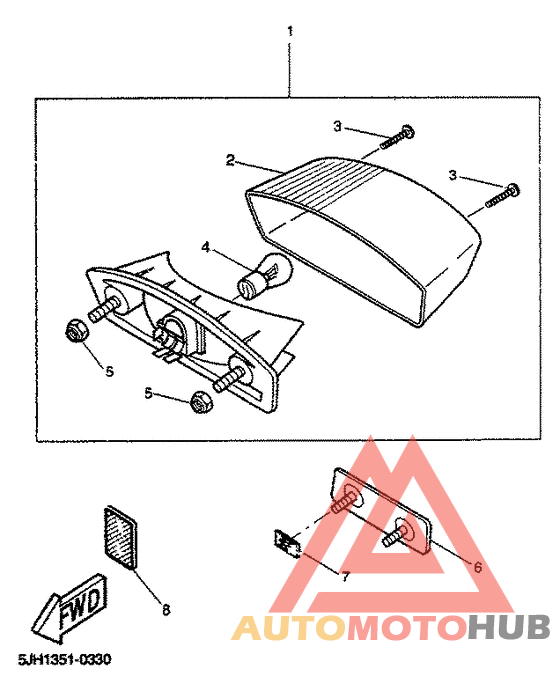 1
3
2
3
4
5
5
6
7
8
FWD
5JH1351-0330
AUTOMOTOHUB