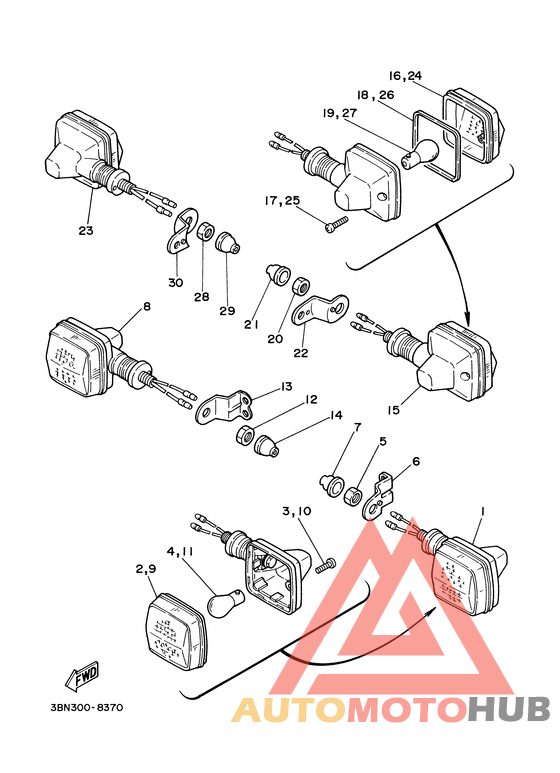 16,24
18,26
19,27
17,25
23
30
28
29
21
20
22
8
13
12
14
15
7
5
6
3,10
1
4,11
2,9
FWD
3BN300-8370
AUTOMOTOHUB