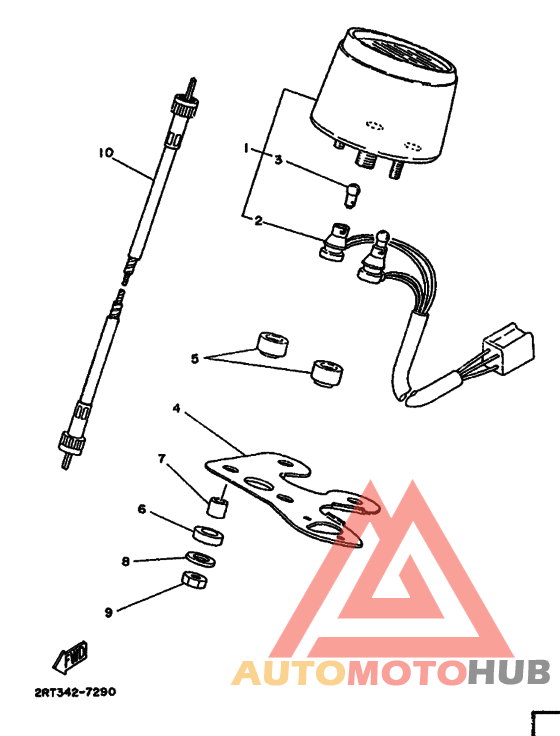 10
1
3
2
5
4
7
6
8
9
FWD
2RT342-7290
AUTOMOTOHUB