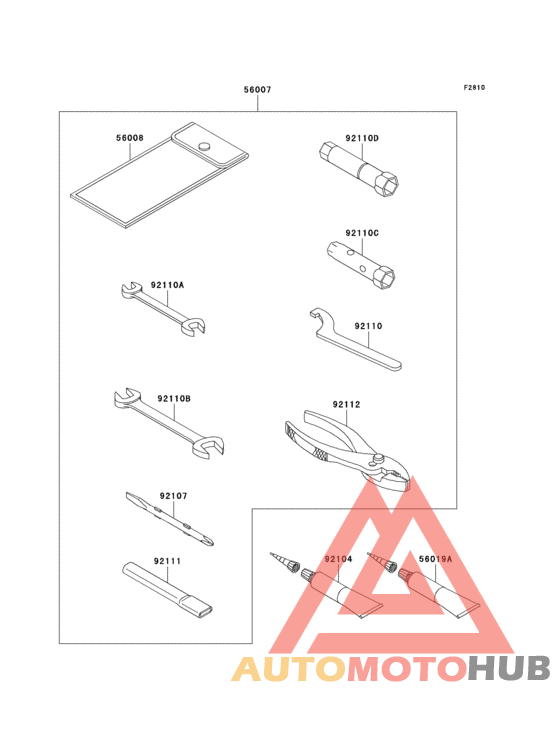 F2810

56007

56008

92110D

92110C

92110A

92110

92110B

92112

92107

92111

92104

56019A

AUTOMOTOHUB