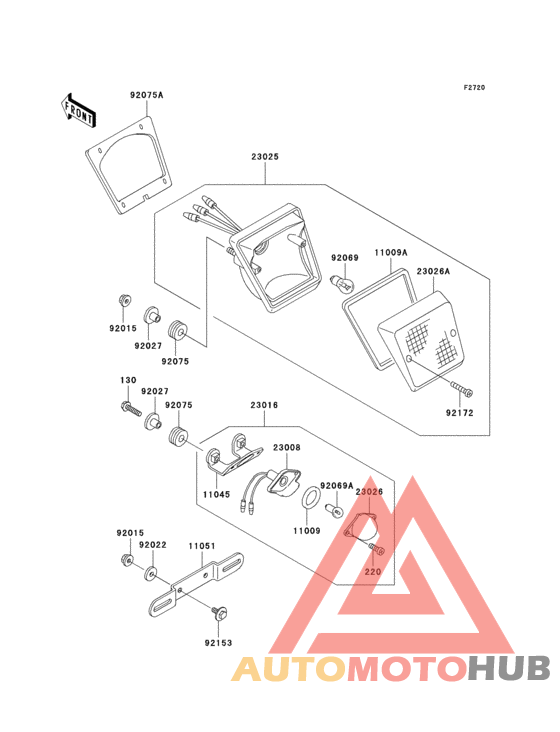 F2720

FRONT

92075A

23025

92069

11009A

23026A

92015

92027

92075

92172

130

92027

92075

23016

23008

11045

92069A

23026

11009

220

92015

92022

11051

92153

AUTOMOTOHUB