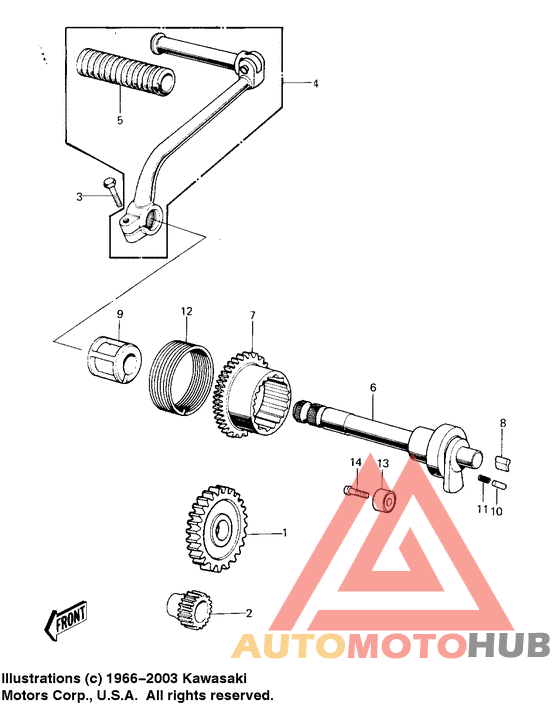 4
5
3
9
12
7
6
8
14
13
11
10
1
2
FRONT
AUTOMOTOHUB
Illustrations (c) 1966–2003 Kawasaki Motors Corp., U.S.A. All rights reserved.