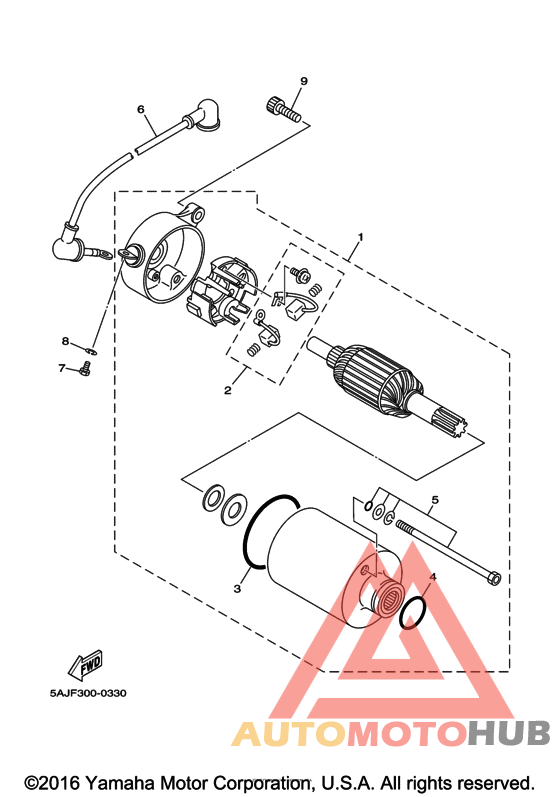 9
6
1
8
7
2
5
3
4
FWD
5AJF300-0330
AUTOMOTOHUB
©2016 Yamaha Motor Corporation, U.S.A. All rights reserved.