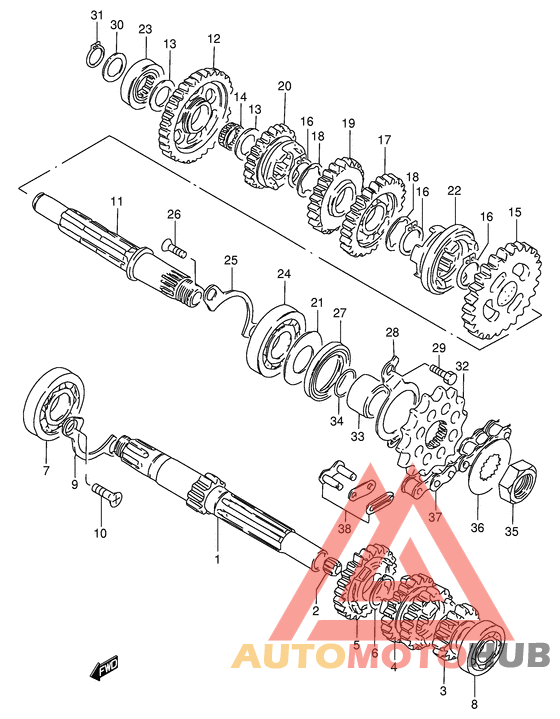 31
30
23
13
12
14
13
20
16
18
19
17
18
16
22
16
15
11
26
25
24
21
27
28
29
32
34
33
7
9
10
1
38
37
36
35
2
5
6
4
3
8
FWD
AUTOMOTOHUB