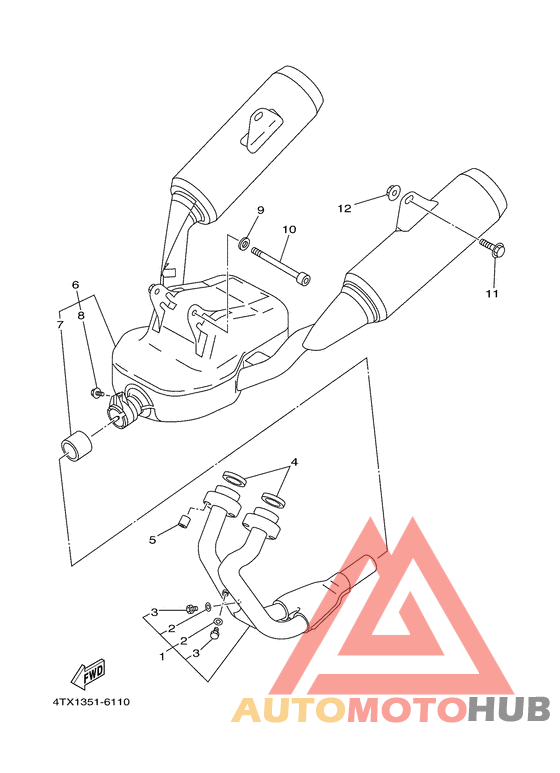 9
10
12
11
6
8
7
4
5
3
2
2
1
3
FWD
4TX1351-6110
AUTOMOTOHUB